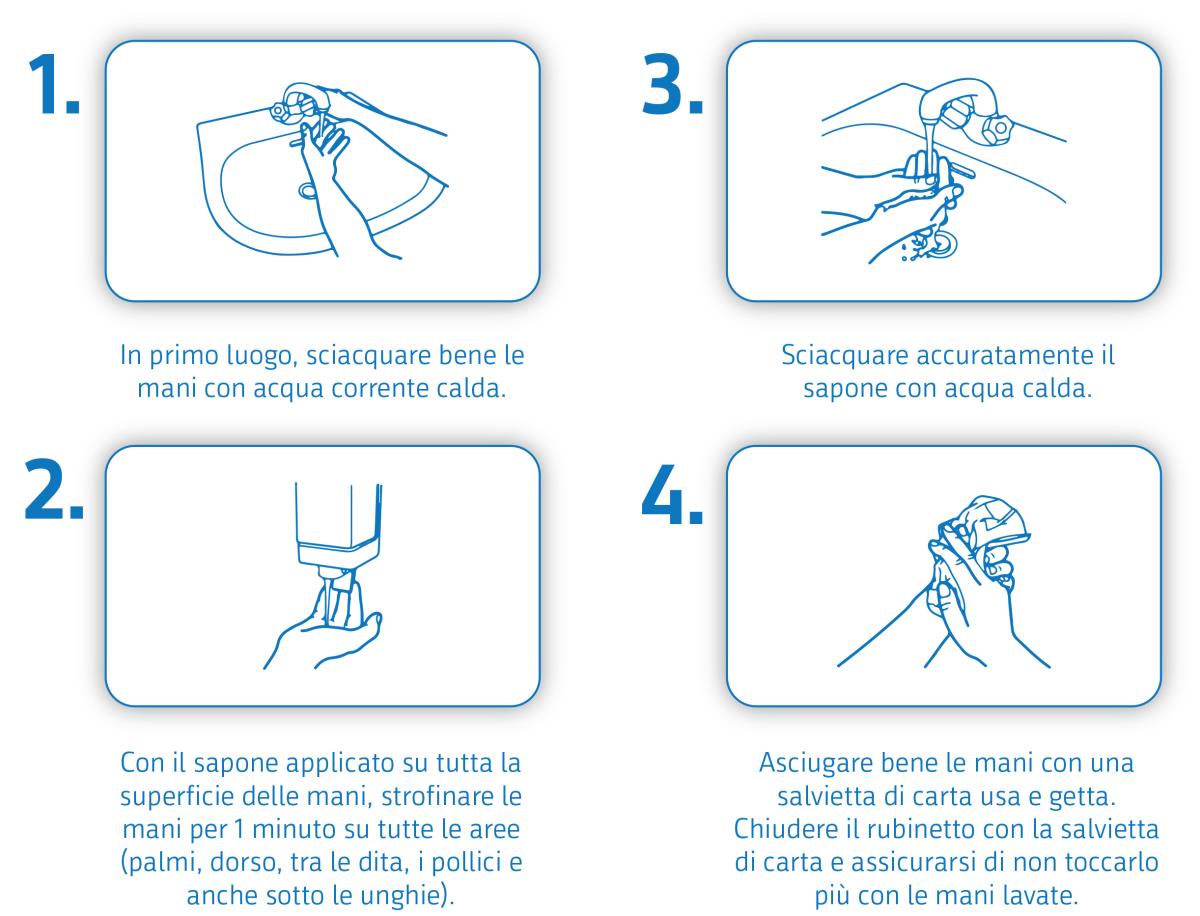 1.

In primo luogo, sciacquare bene le mani con acqua corrente calda.

2.

Con il sapone applicato su tutta la superficie delle mani, strofinare le mani per 1 minuto su tutte le aree (palmi, dorso, tra le dita, i pollici e anche sotto le unghie).

3.

Sciacquare accuratamente il sapone con acqua calda.

4.

Asciugare bene le mani con una salvietta di carta usa e getta. Chiudere il rubinetto con la salvietta di carta e assicurarsi di non toccarlo più con le mani lavate.